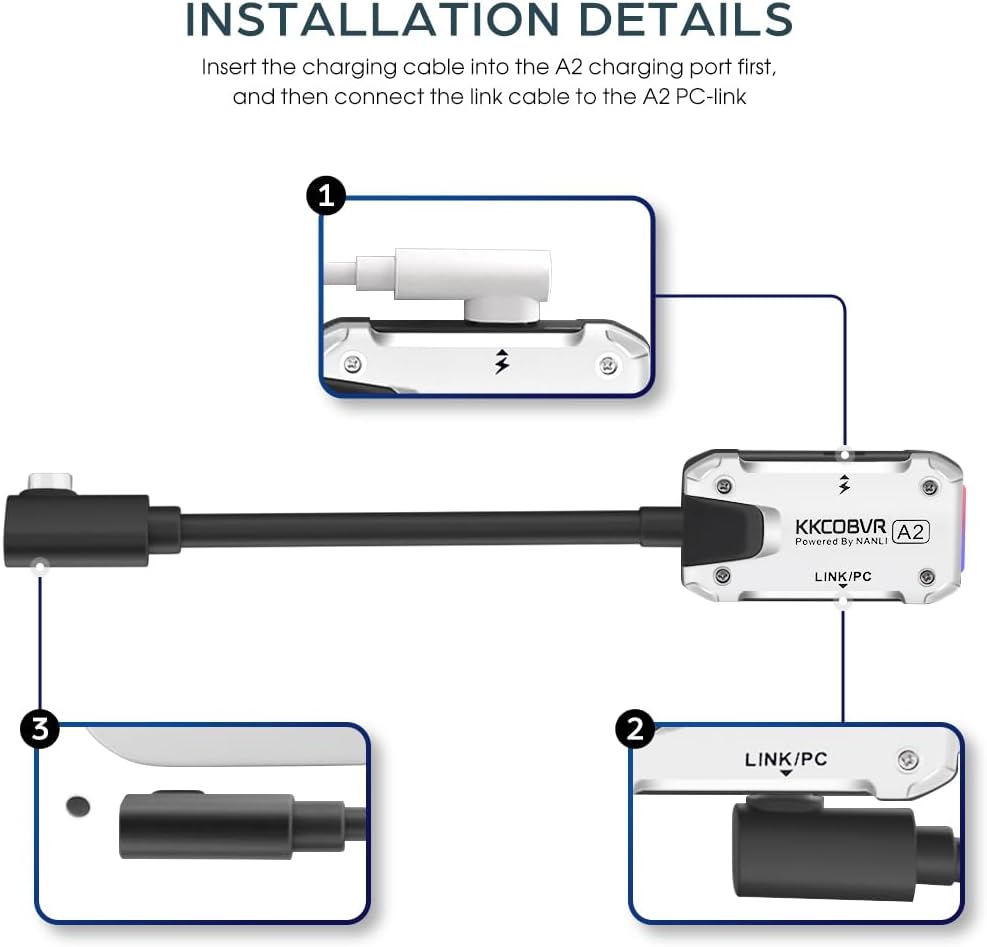 INSTALLATION DETAILS

Insert the charging cable into the A2 charging port first, and then connect the link cable to the A2 PC-link

1

KKCOBVR A2
Powered By NANLI
LINK/PC

3

2

LINK/PC