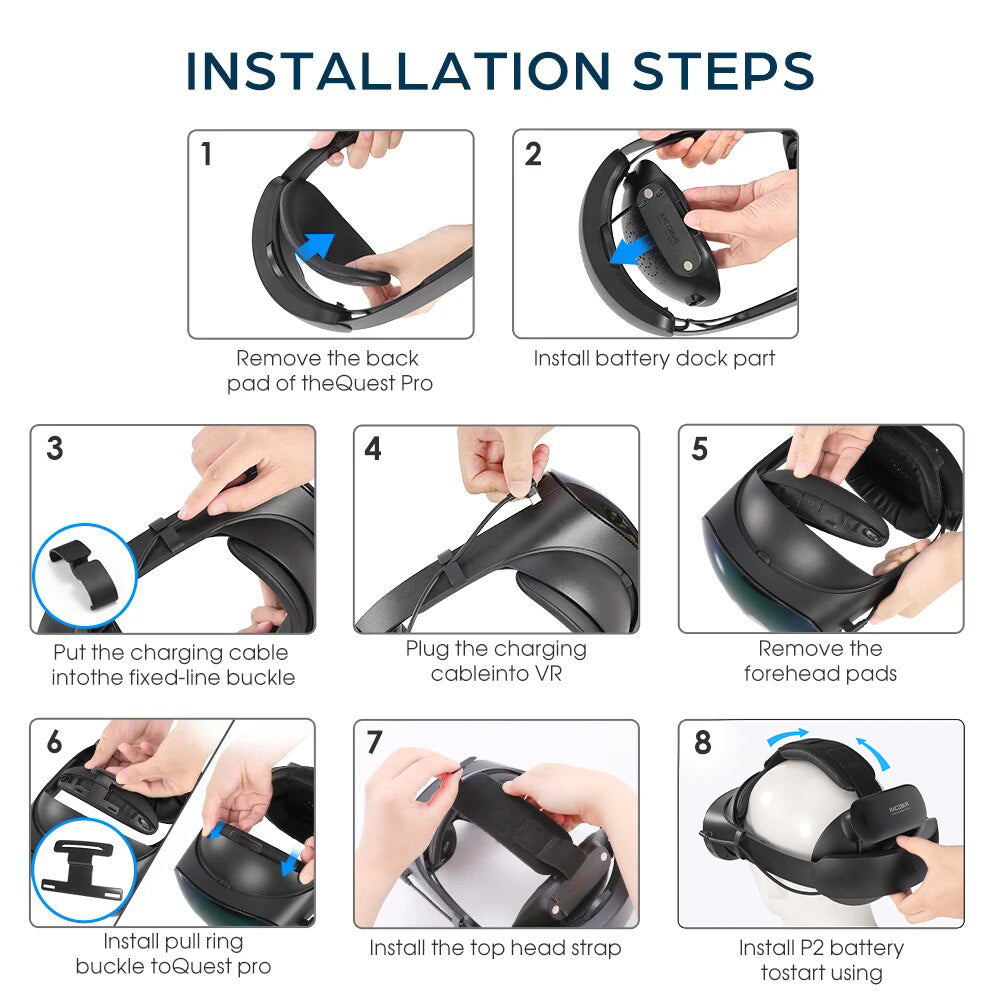 INSTALLATION STEPS

1
Remove the back pad of theQuest Pro

2
Install battery dock part

3
Put the charging cable intothe fixed-line buckle

4
Plug the charging cableinto VR

5
Remove the forehead pads

6
Install pull ring buckle toQuest pro

7
Install the top head strap

8
Install P2 battery tostart using